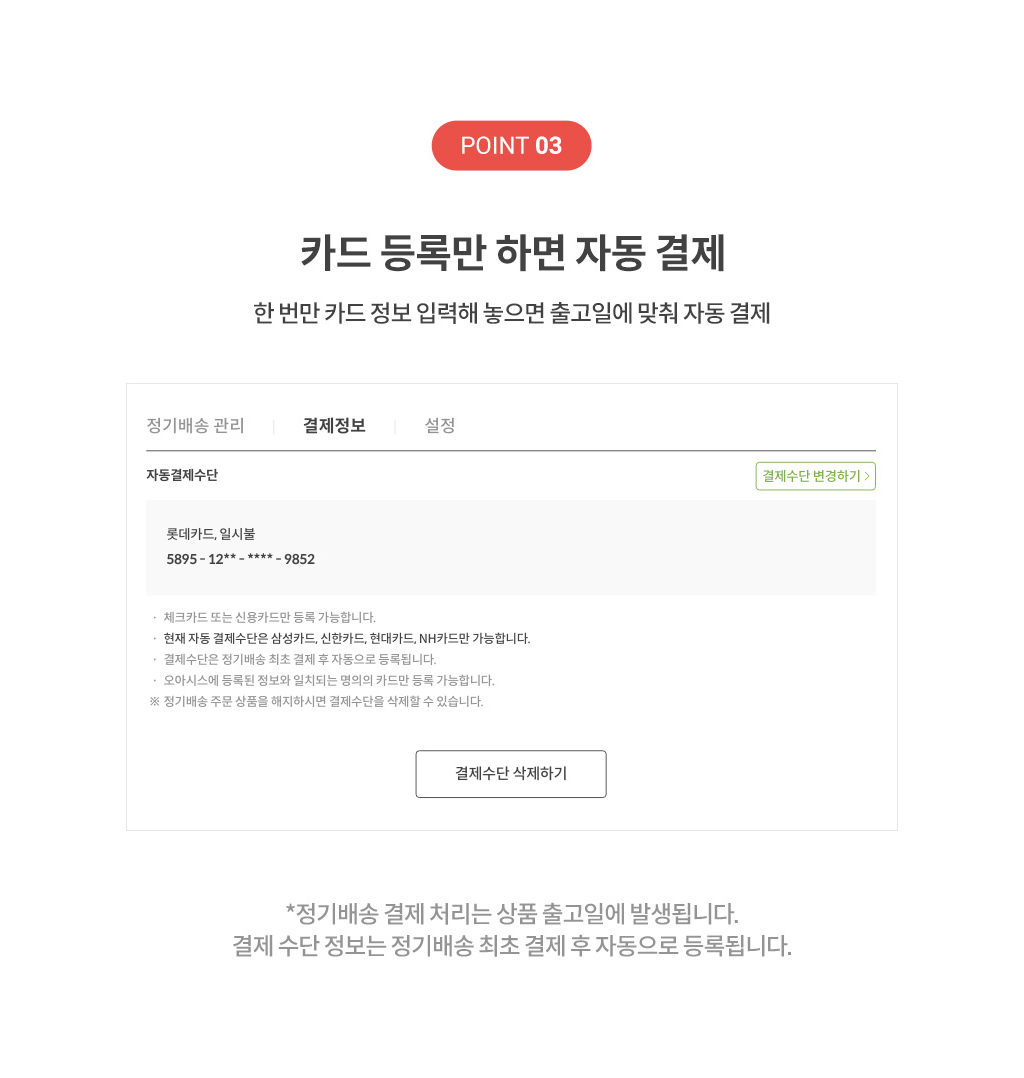 POINT 03

카드 등록만 하면 자동 결제

한 번만 카드 정보 입력해 놓으면 출고일에 맞춰 자동 결제

정기배송 관리 | 결제정보 | 설정

자동결제수단

결제수단 변경하기 >

롯데카드, 일시불
5895 - 12** - **** - 9852

· 체크카드 또는 신용카드만 등록 가능합니다.
· 현재 자동 결제수단은 삼성카드, 신한카드, 현대카드, NH카드만 가능합니다.
· 결제수단은 정기배송 최초 결제 후 자동으로 등록됩니다.
· 오아시스에 등록된 정보와 일치되는 명의의 카드만 등록 가능합니다.
※ 정기배송 주문 상품을 해지하시면 결제수단을 삭제할 수 있습니다.

결제수단 삭제하기

*정기배송 결제 처리는 상품 출고일에 발생됩니다.
결제 수단 정보는 정기배송 최초 결제 후 자동으로 등록됩니다.